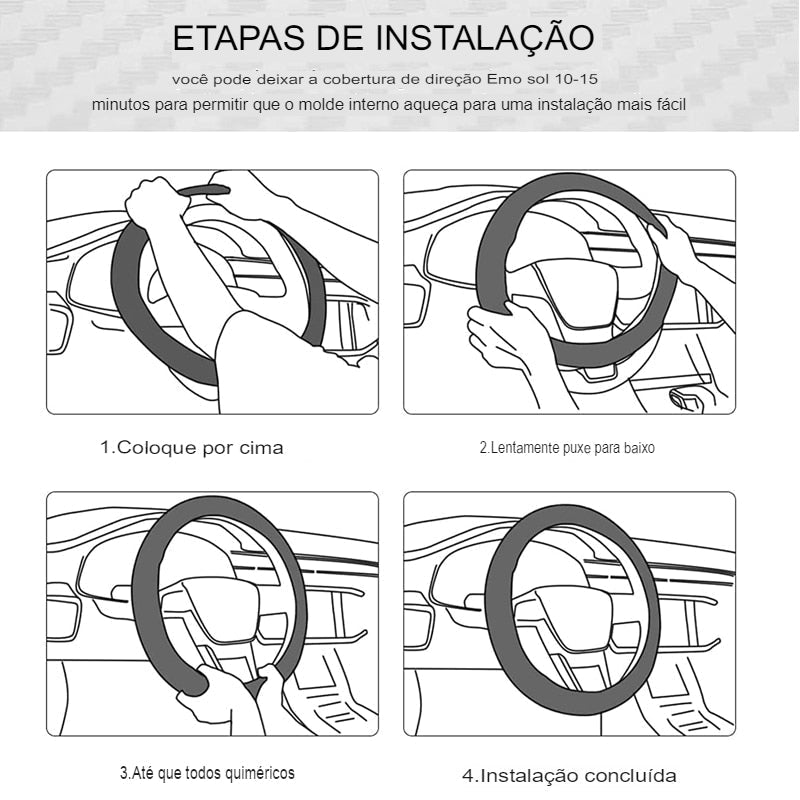 ETAPAS DE INSTALAÇÃO

você pode deixar a cobertura de direção Emo sol 10-15 minutos para permitir que o molde interno aqueça para uma instalação mais fácil

1.Coloque por cima

2.Lentamente puxe para baixo

3.Até que todos quiméricos

4.Instalação concluída