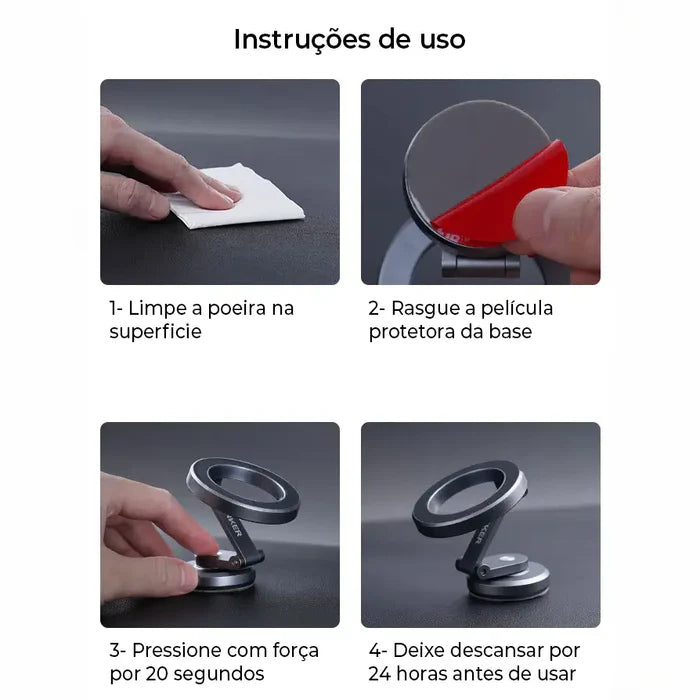 Instruções de uso

1- Limpe a poeira na superficie

2- Rasgue a película protetora da base

3- Pressione com força por 20 segundos

4- Deixe descansar por 24 horas antes de usar